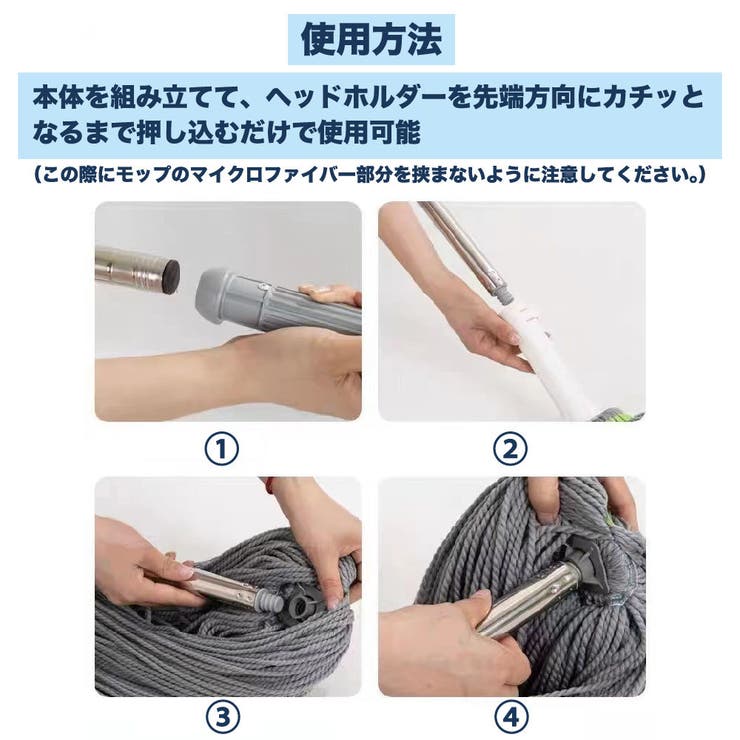 使用方法

本体を組み立てて、ヘッドホルダーを先端方向にカチッとなるまで押し込むだけで使用可能

(この際にモップのマイクロファイバー部分を挟まないように注意してください。)

①

②

③

④