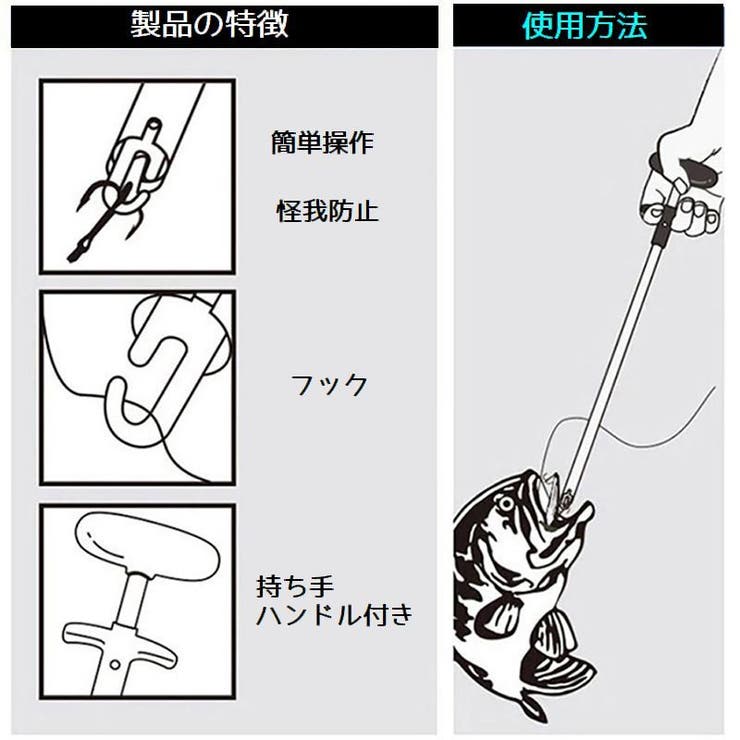 製品の特徴

簡単操作

怪我防止

フック

持ち手
ハンドル付き

使用方法