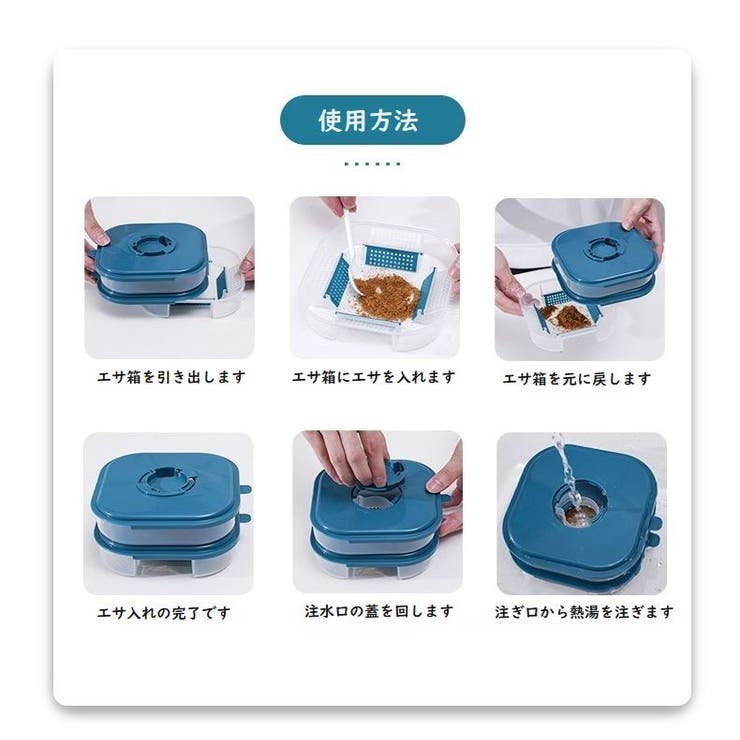 使用方法

エサ箱を引き出します

エサ箱にエサを入れます

エサ箱を元に戻します

エサ入れの完了です

注水口の蓋を回します

注ぎ口から熱湯を注ぎます