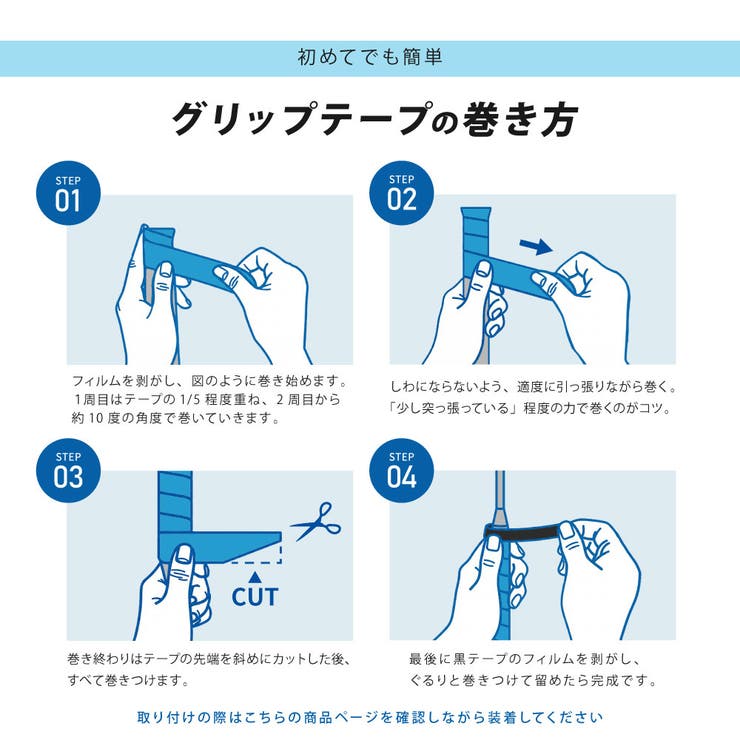 初めてでも簡単

グリップテープの巻き方

STEP
01

フィルムを剥がし、図のように巻き始めます。1周目はテープの 1/5 程度重ね、2 周目から約 10 度の角度で巻いていきます。

STEP
02

しわにならないよう、適度に引っ張りながら巻く。「少し突っ張っている」程度の力で巻くのがコツ。

STEP
03

CUT

巻き終わりはテープの先端を斜めにカットした後、すべて巻きつけます。

STEP
04

最後に黒テープのフィルムを剥がし、ぐるりと巻きつけて留めたら完成です。

取り付けの際はこちらの商品ページを確認しながら装着してください