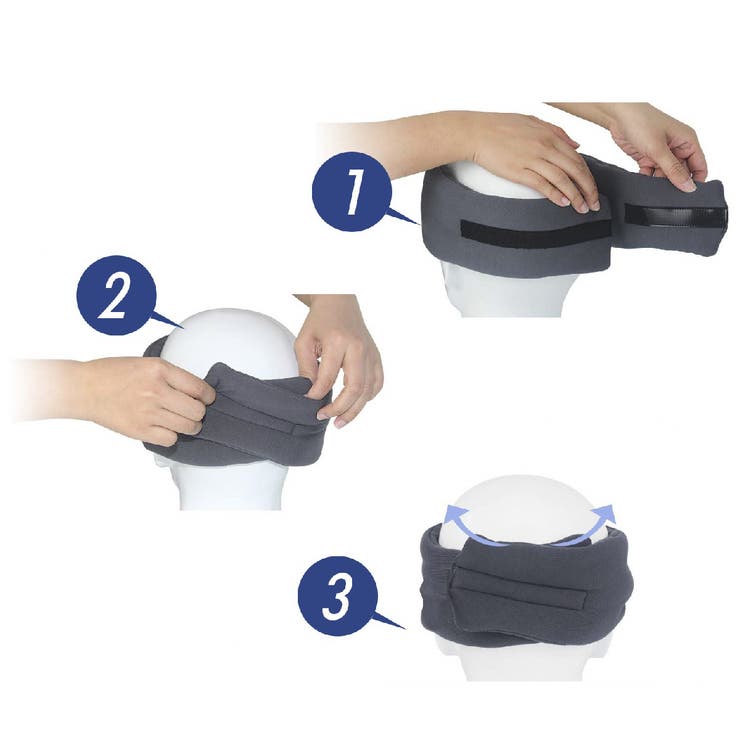 1

2

3