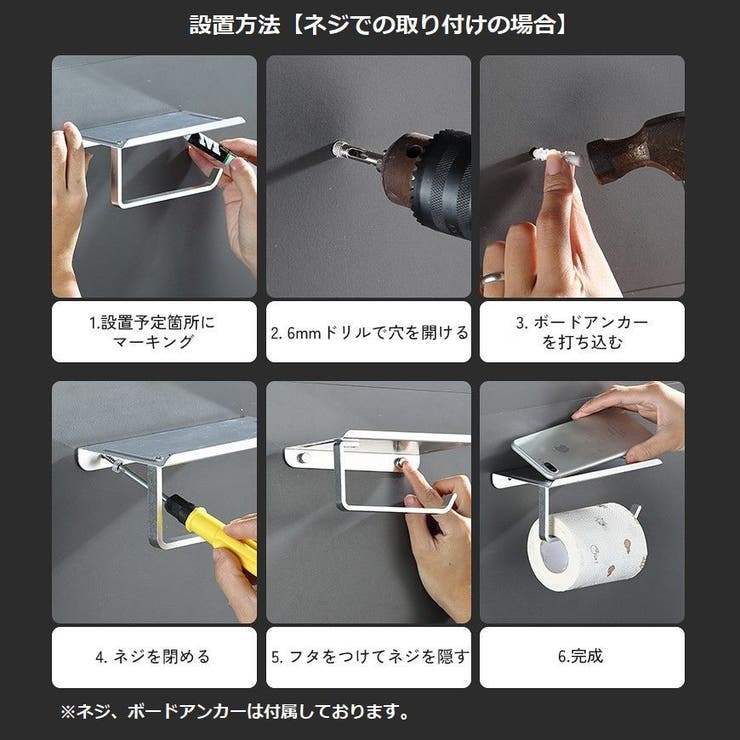 設置方法【ネジでの取り付けの場合】

1.設置予定箇所にマーキング

2. 6mmドリルで穴を開ける

3. ボードアンカーを打ち込む

4. ネジを閉める

5. フタをつけてネジを隠す

6.完成

※ネジ、ボードアンカーは付属しております。