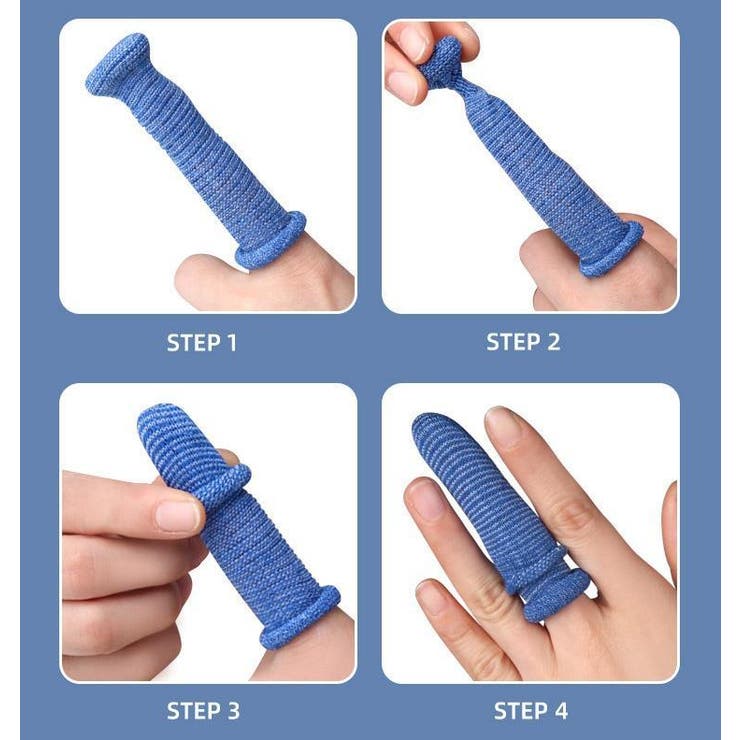 STEP 1

STEP 2

STEP 3

STEP 4