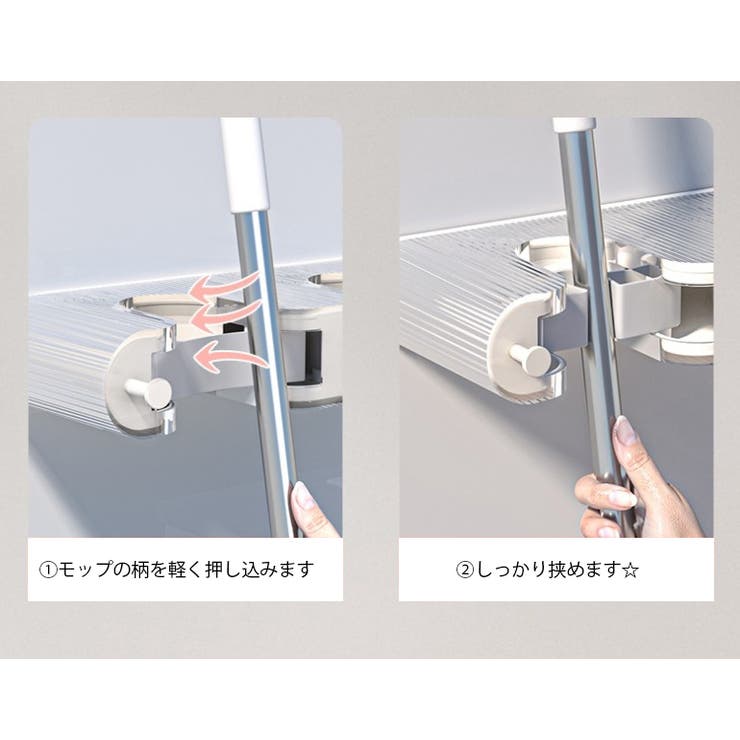 ①モップの柄を軽く押し込みます

②しっかり挟めます☆