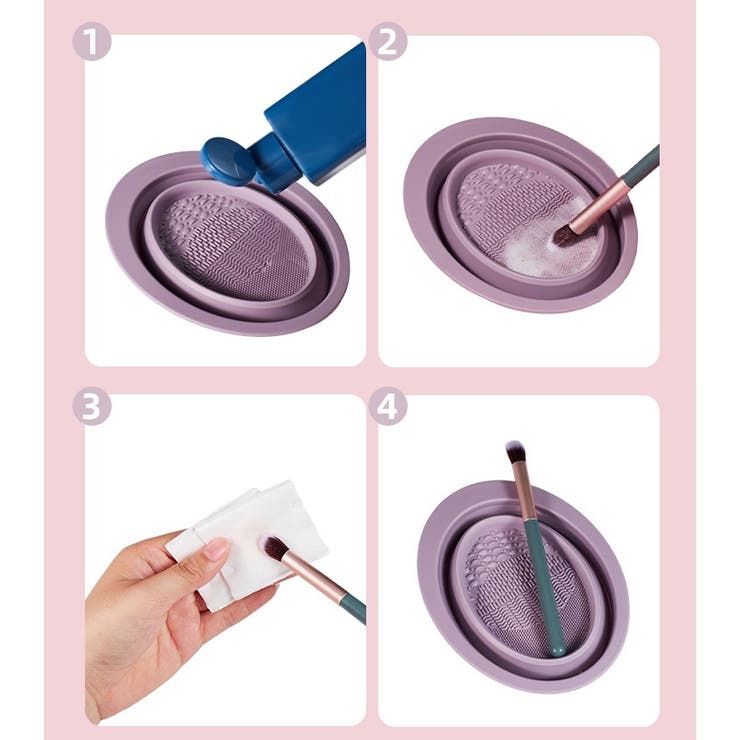 1

2

3

4