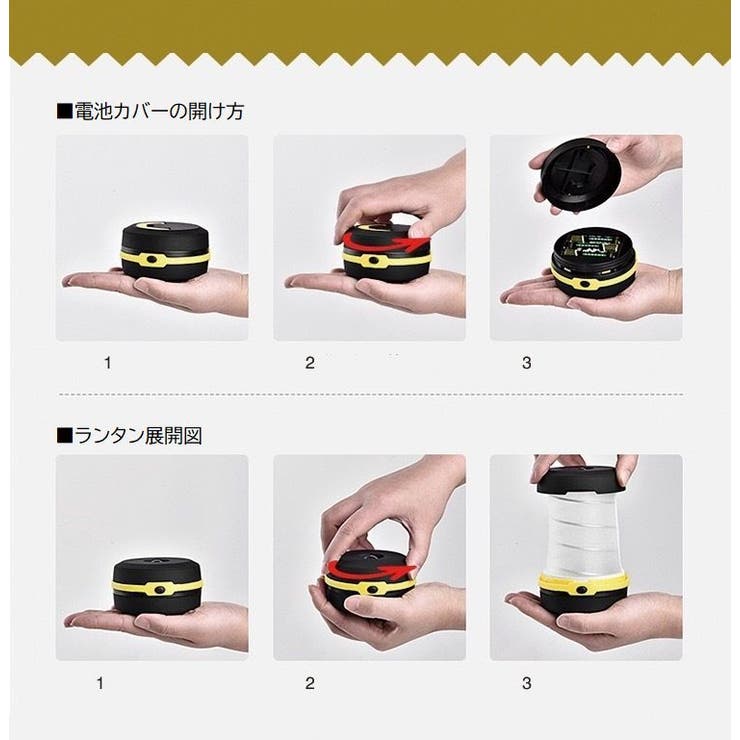 ■電池カバーの開け方

1

2

3

■ランタン展開図

1

2

3