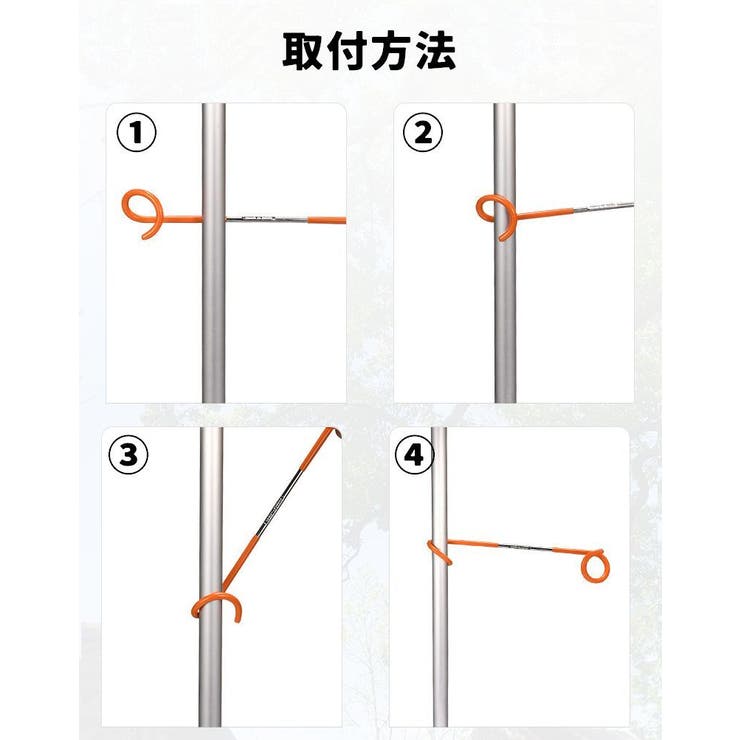 取付方法

①

②

③

④