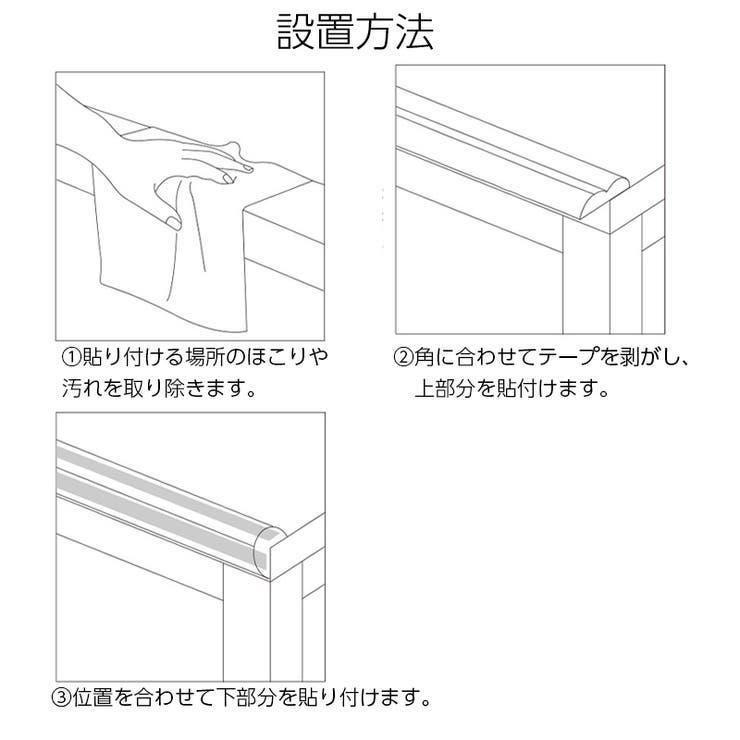 設置方法

①貼り付ける場所のほこりや汚れを取り除きます。

②角に合わせてテープを剥がし、上部分を貼付けます。

③位置を合わせて下部分を貼り付けます。