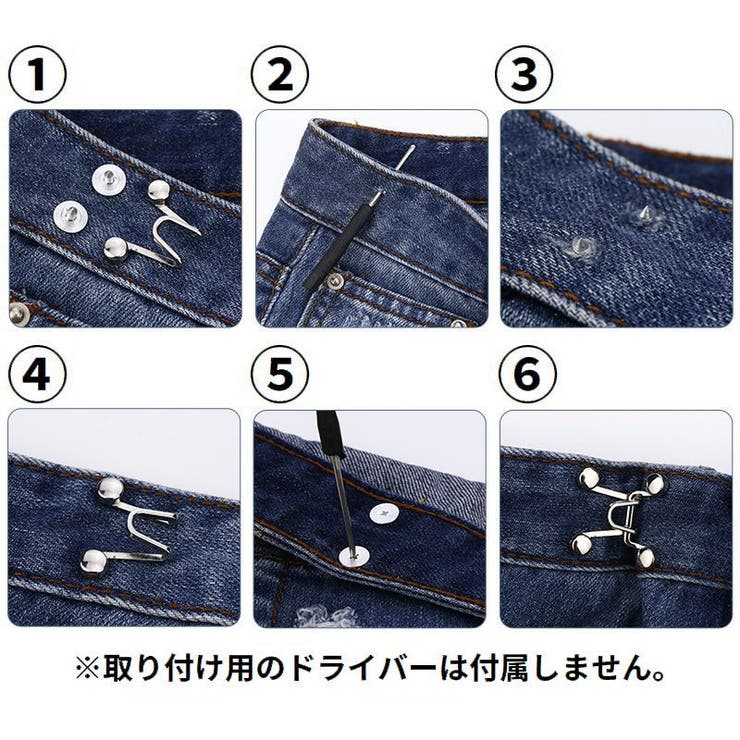 ①
②
③
④
⑤
⑥

※取り付け用のドライバーは付属しません。