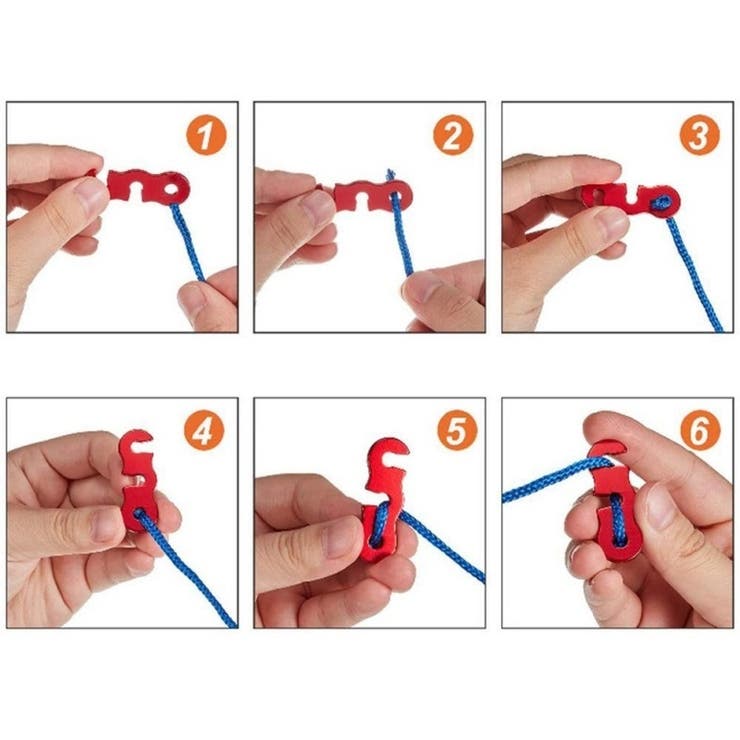 1

2

3

4

5

6