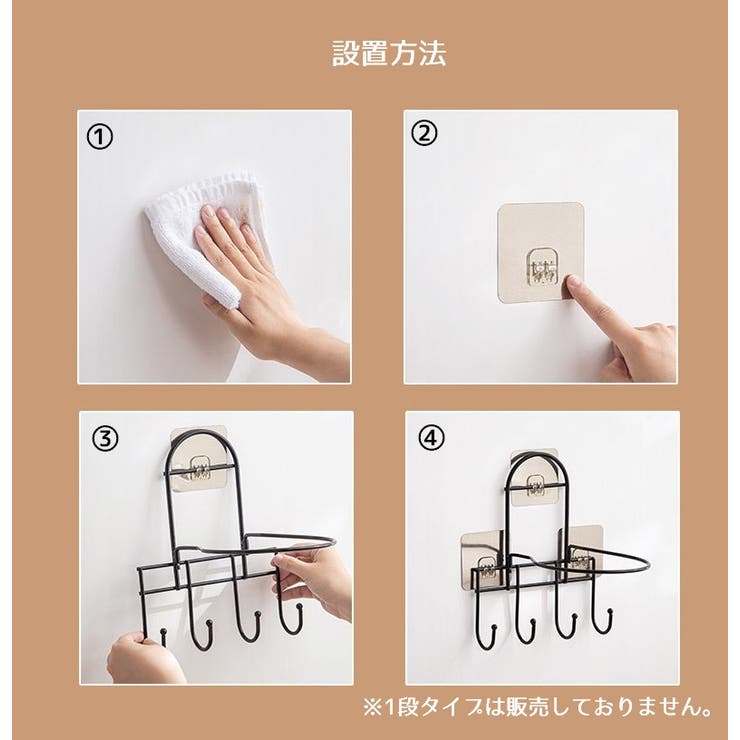 設置方法

①

②

③

④

※1段タイプは販売しておりません。