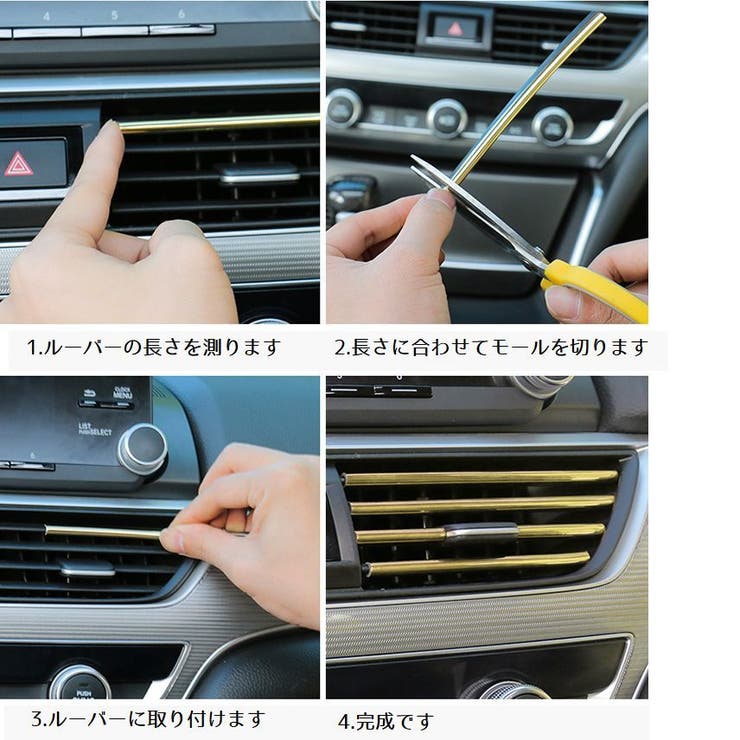 4 5 6

1.ルーバーの長さを測ります

2.長さに合わせてモールを切ります

CLOCK MENU

LIST SELECT

PUSH

3.ルーバーに取り付けます

4.完成です