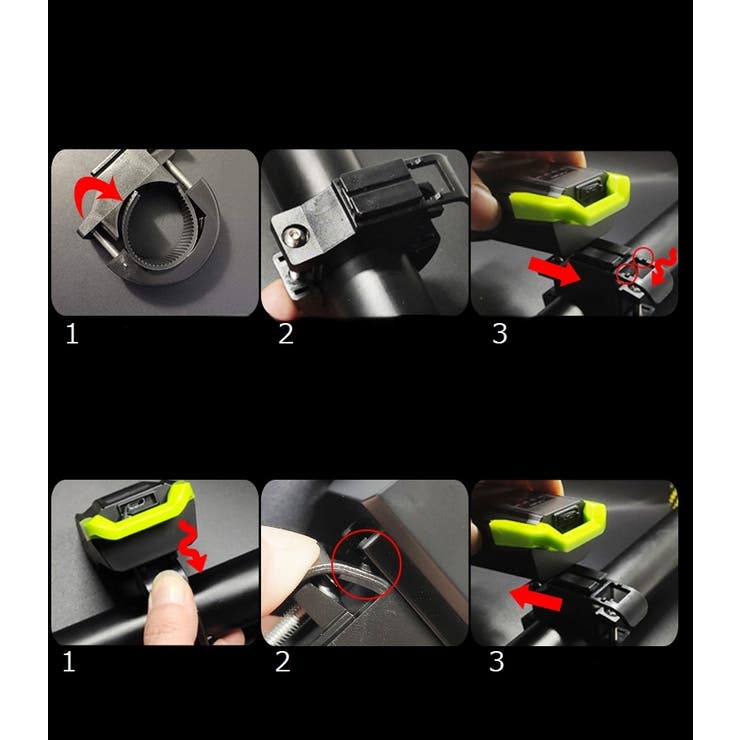 1
2
3
1
2
3