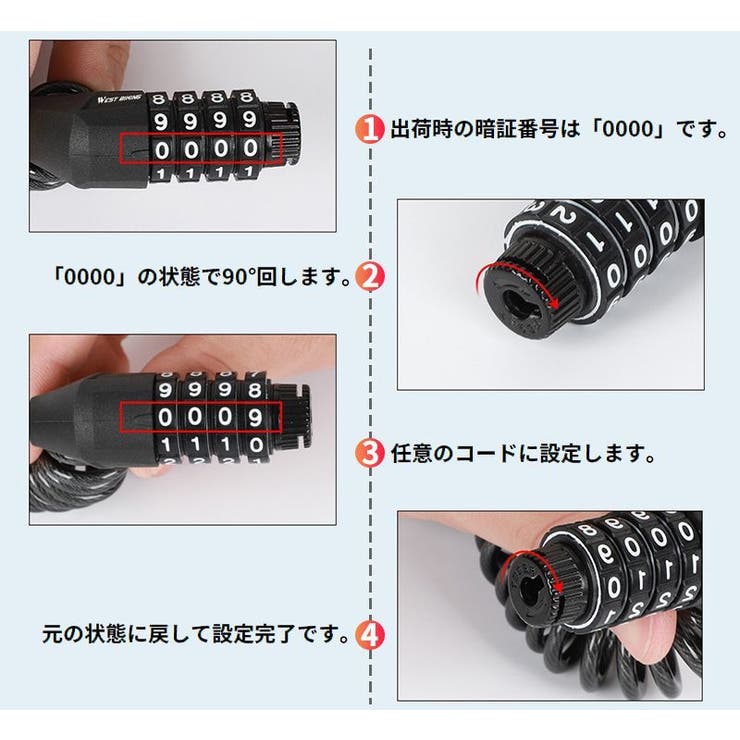 WEST BIKING
8 8 8 8
9 9 9 9
0 0 0 0
1 1 1 1

1 出荷時の暗証番号は「0000」です。

「0000」の状態で90°回します。2

9 9 9 8
0 0 0 9
1 1 1 0

3 任意のコードに設定します。

元の状態に戻して設定完了です。4