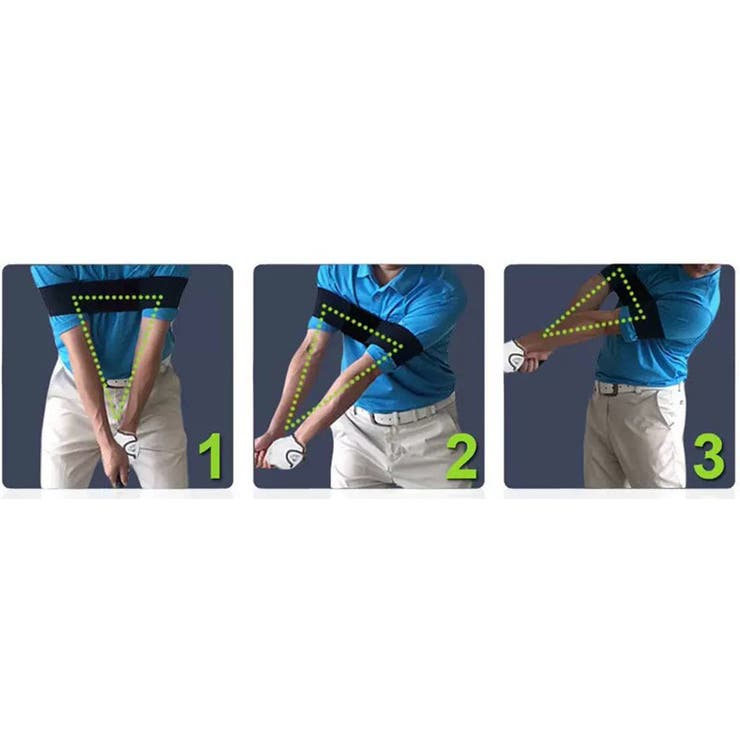 1

2

3