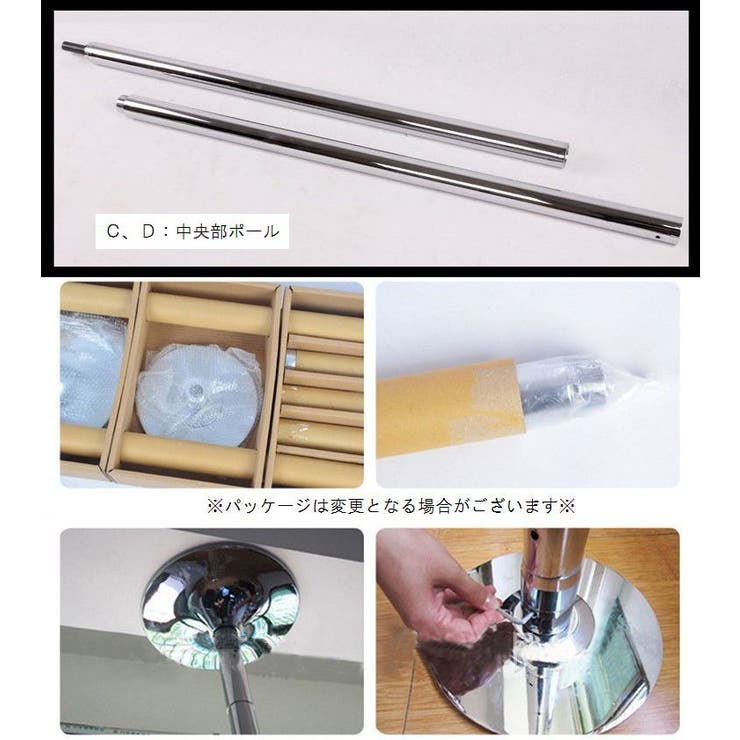 C、D：中央部ポール

※パッケージは変更となる場合がございます※