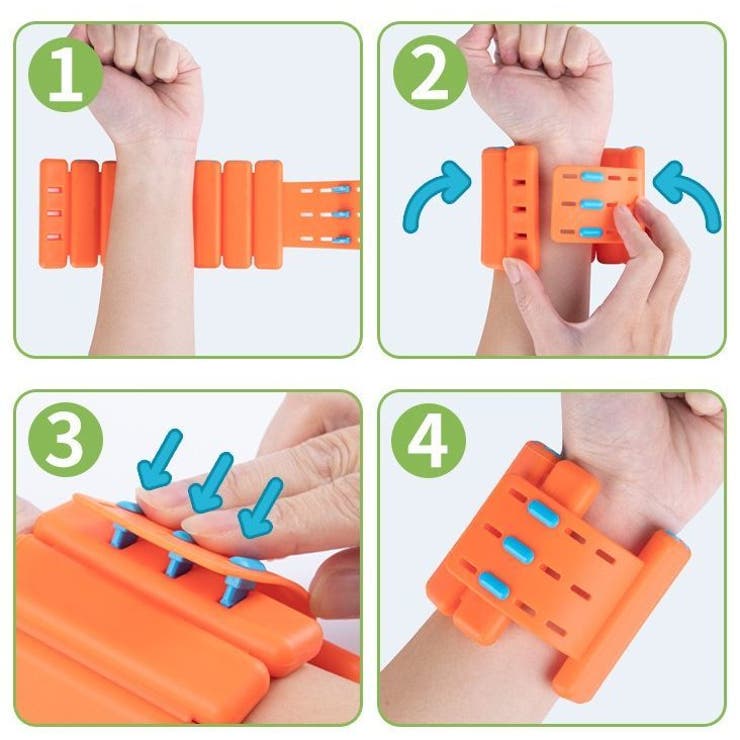 1

2

3

4