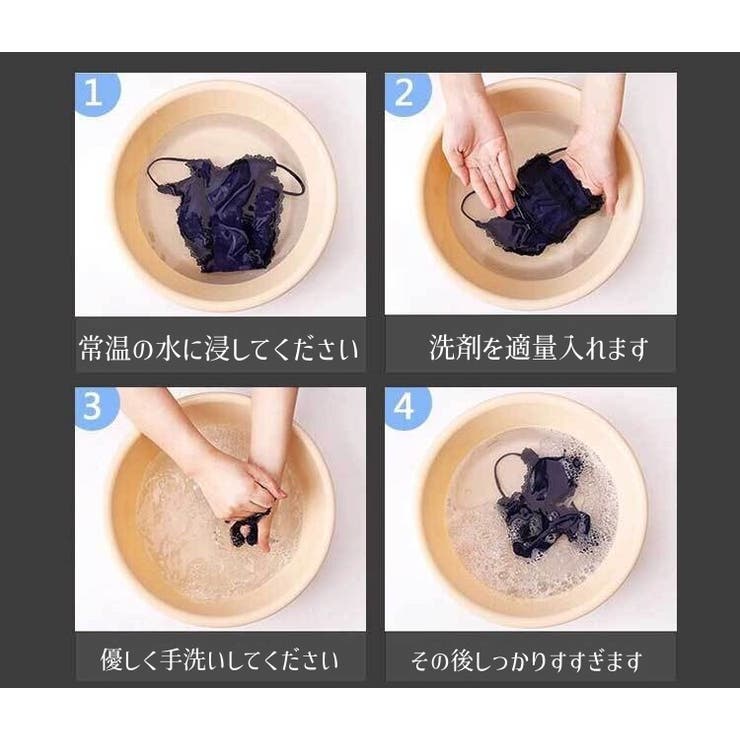 1

常温の水に浸してください

2

洗剤を適量入れます

3

優しく手洗いしてください

4

その後しっかりすすぎます