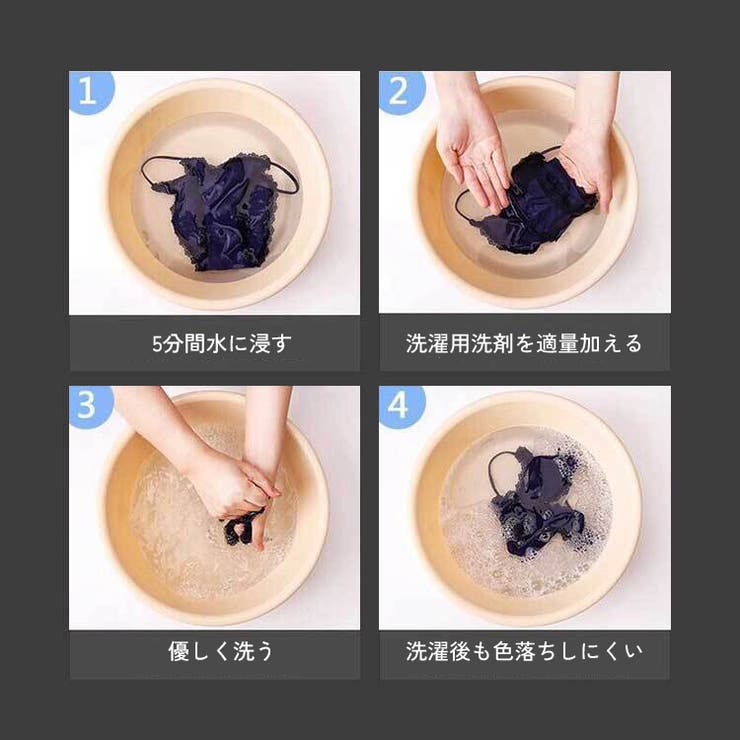 1

5分間水に浸す

2

洗濯用洗剤を適量加える

3

優しく洗う

4

洗濯後も色落ちしにくい