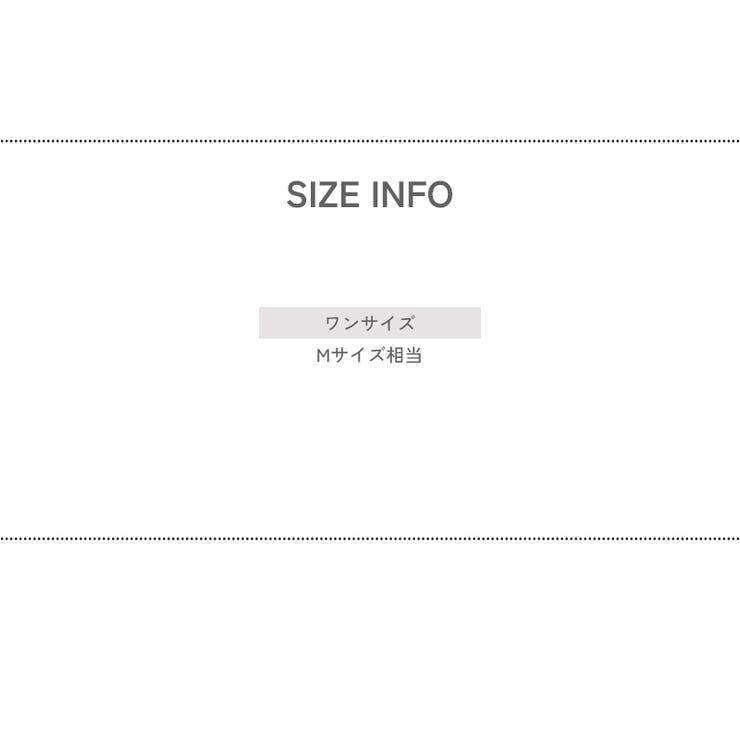 SIZE INFO

ワンサイズ
Mサイズ相当