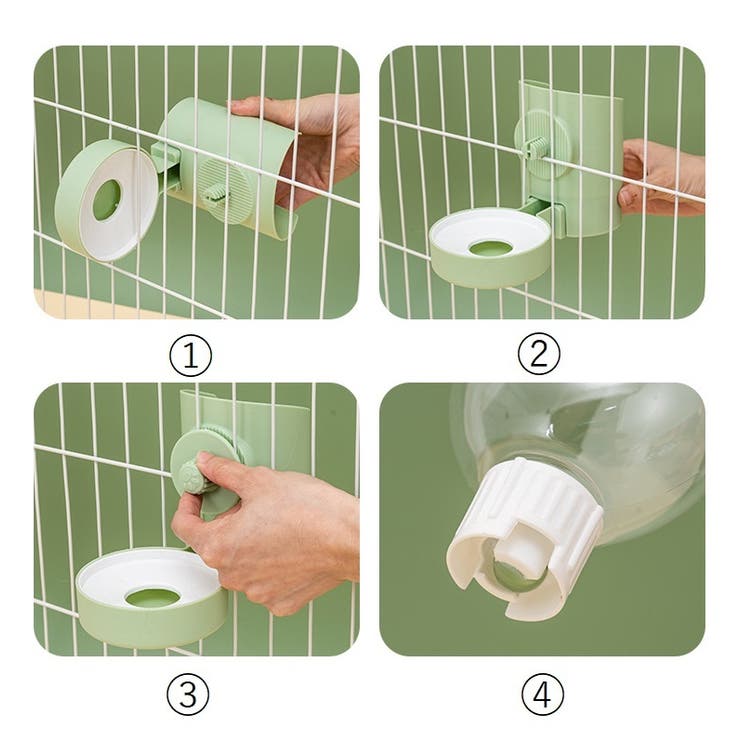 ①

②

③

④