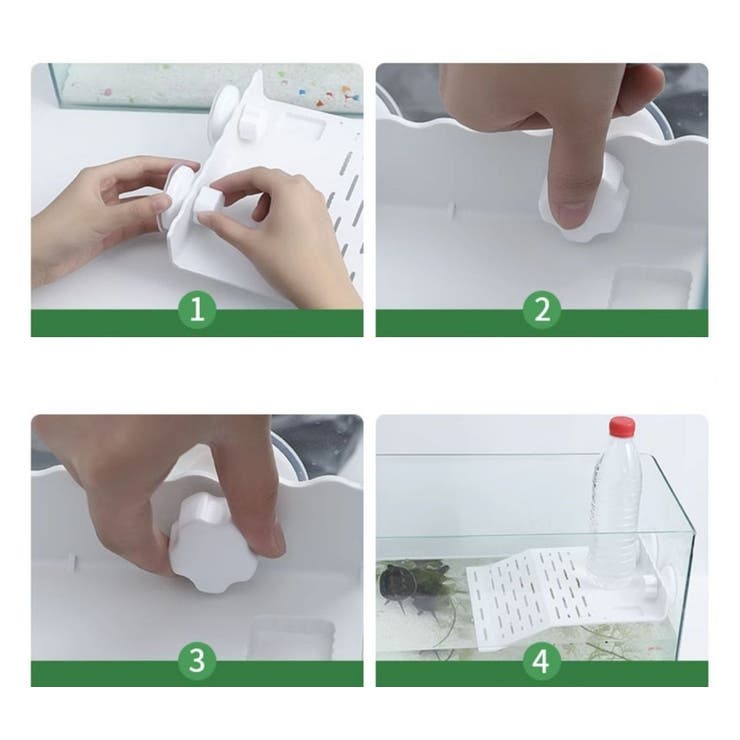 1

2

3

4