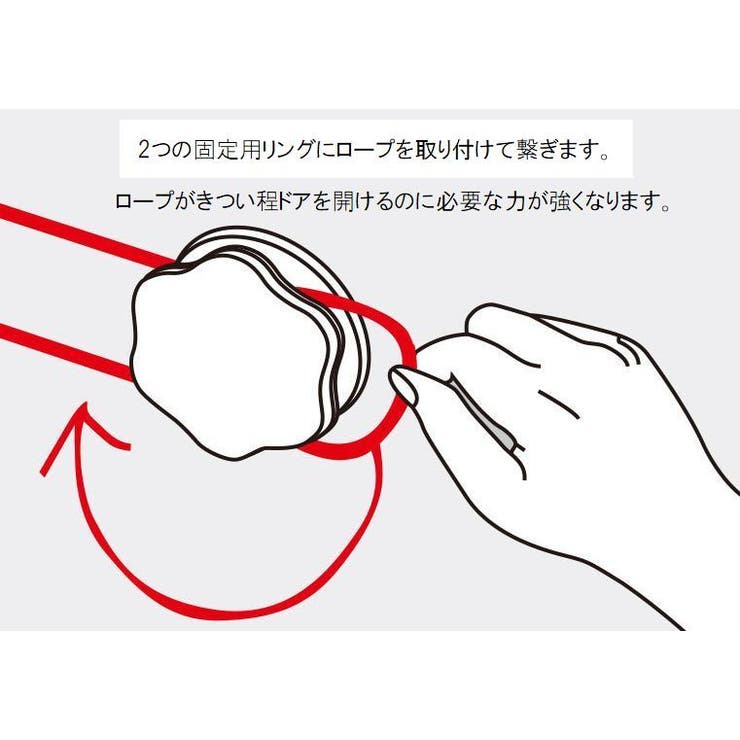 2つの固定用リングにロープを取り付けて繋ぎます。

ロープがきつい程ドアを開けるのに必要な力が強くなります。