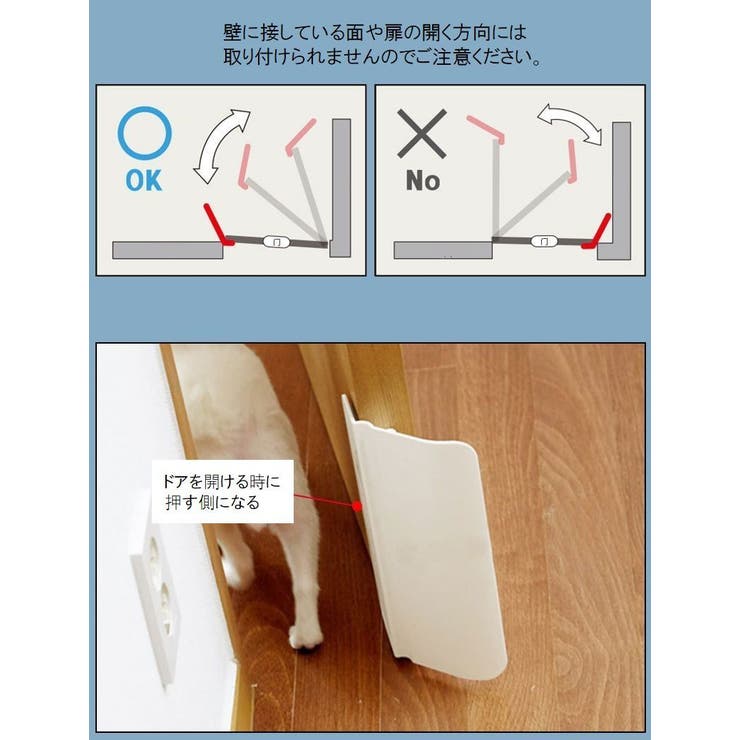 壁に接している面や扉の開く方向には
取り付けられませんのでご注意ください。

OK

No

ドアを開ける時に
押す側になる