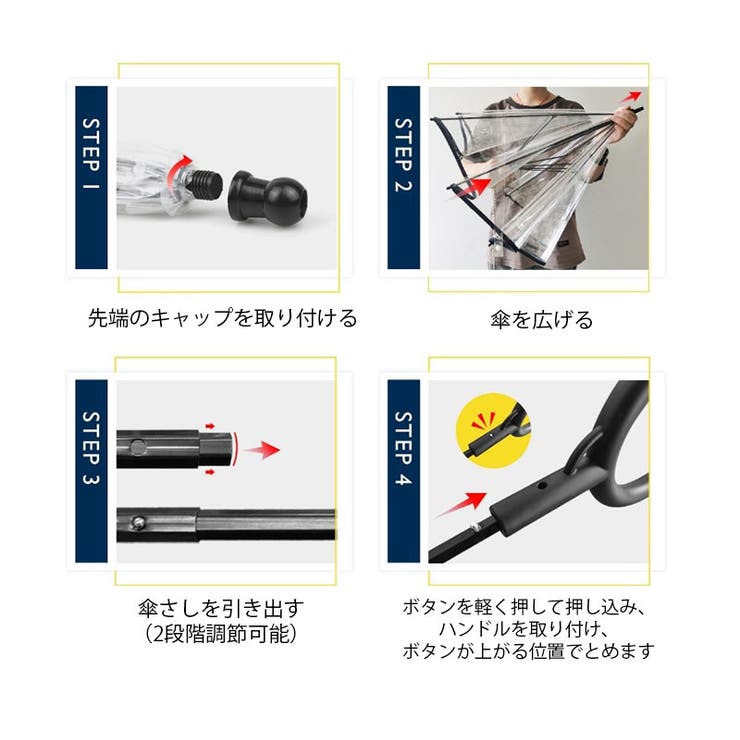 STEP 1

先端のキャップを取り付ける

STEP 2

傘を広げる

STEP 3

傘さしを引き出す
（2段階調節可能）

STEP 4

ボタンを軽く押して押し込み、
ハンドルを取り付け、
ボタンが上がる位置でとめます