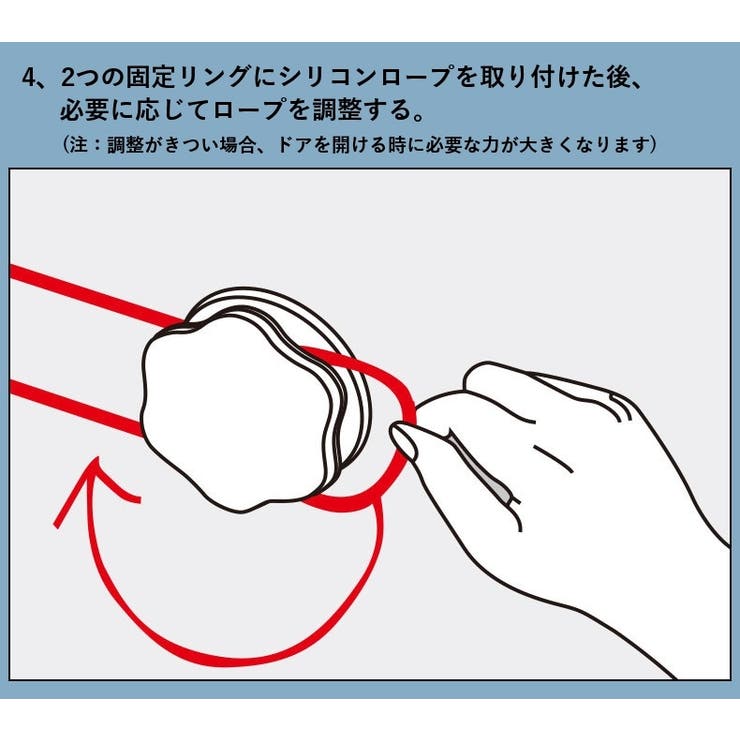 4、2つの固定リングにシリコンロープを取り付けた後、必要に応じてロープを調整する。

（注：調整がきつい場合、ドアを開ける時に必要な力が大きくなります）