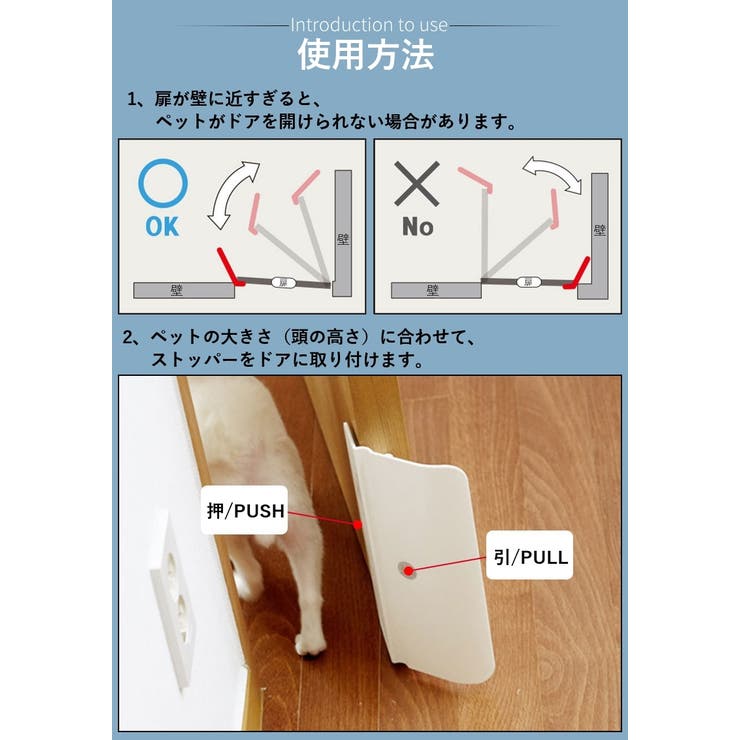 Introduction to use
使用方法

1、扉が壁に近すぎると、
ペットがドアを開けられない場合があります。

OK
壁
扉
壁

No
壁
扉
壁

2、ペットの大きさ（頭の高さ）に合わせて、
ストッパーをドアに取り付けます。

押/PUSH
引/PULL