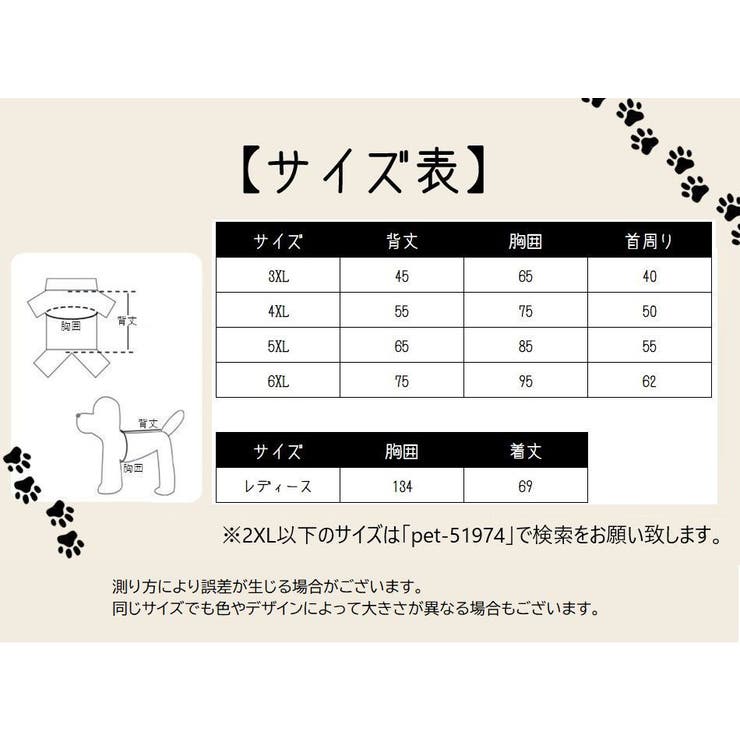 【サイズ表】

| サイズ | 背丈 | 胸囲 | 首周り |
|---|---|---|---|
| 3XL | 45 | 65 | 40 |
| 4XL | 55 | 75 | 50 |
| 5XL | 65 | 85 | 55 |
| 6XL | 75 | 95 | 62 |

胸囲
背丈
背丈
胸囲

| サイズ | 胸囲 | 着丈 |
|---|---|---|
| レディース | 134 | 69 |

※2XL以下のサイズは「pet-51974」で検索をお願い致します。

測り方により誤差が生じる場合がございます。
同じサイズでも色やデザインによって大きさが異なる場合もございます。