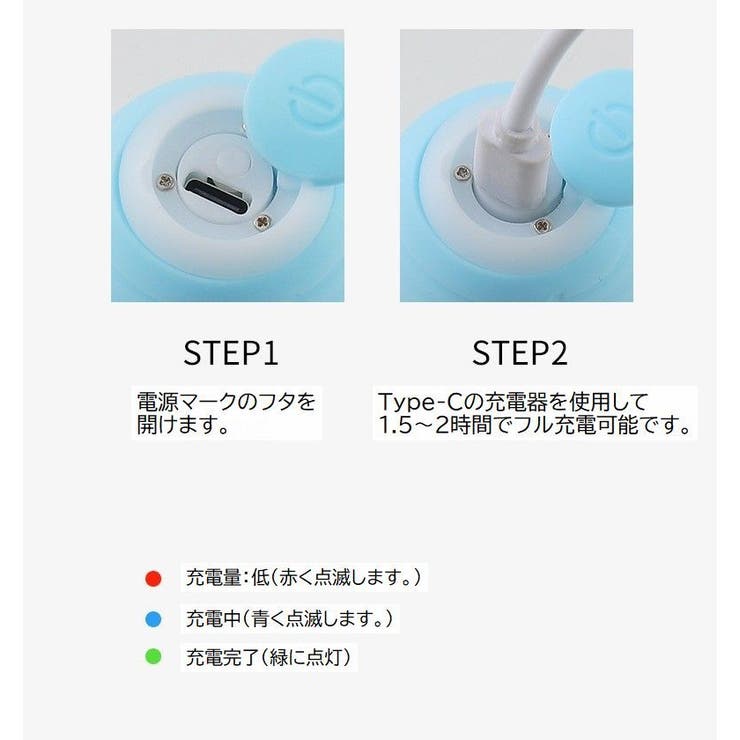 STEP1

電源マークのフタを開けます。

STEP2

Type-Cの充電器を使用して1.5～2時間でフル充電可能です。

充電量：低（赤く点滅します。）

充電中（青く点滅します。）

充電完了（緑に点灯）