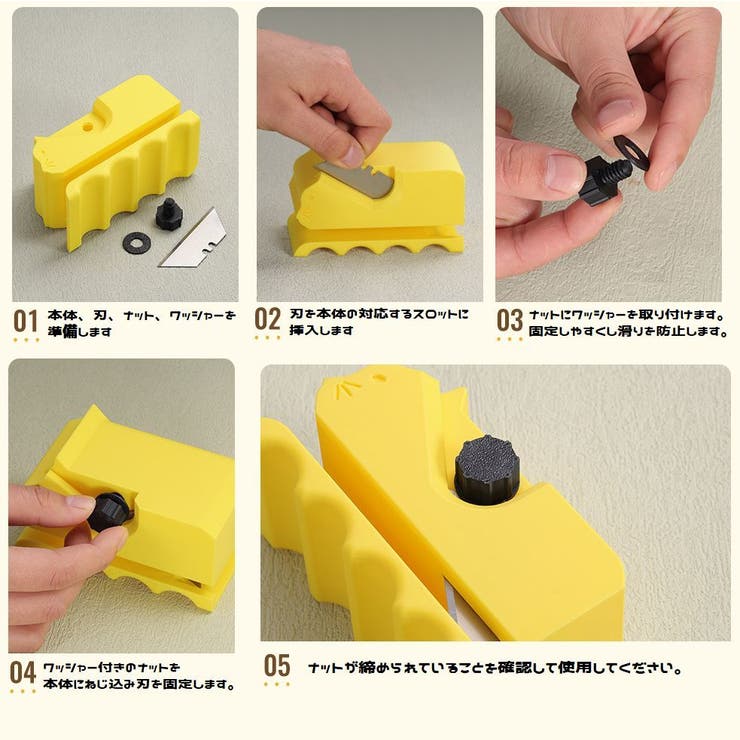 01 本体、刃、ナット、ワッシャーを準備します

02 刃を本体の対応するスロットに挿入します

03 ナットにワッシャーを取り付けます。固定しやすくし滑りを防止します。

04 ワッシャー付きのナットを本体にねじ込み刃を固定します。

05 ナットが締められていることを確認して使用してください。