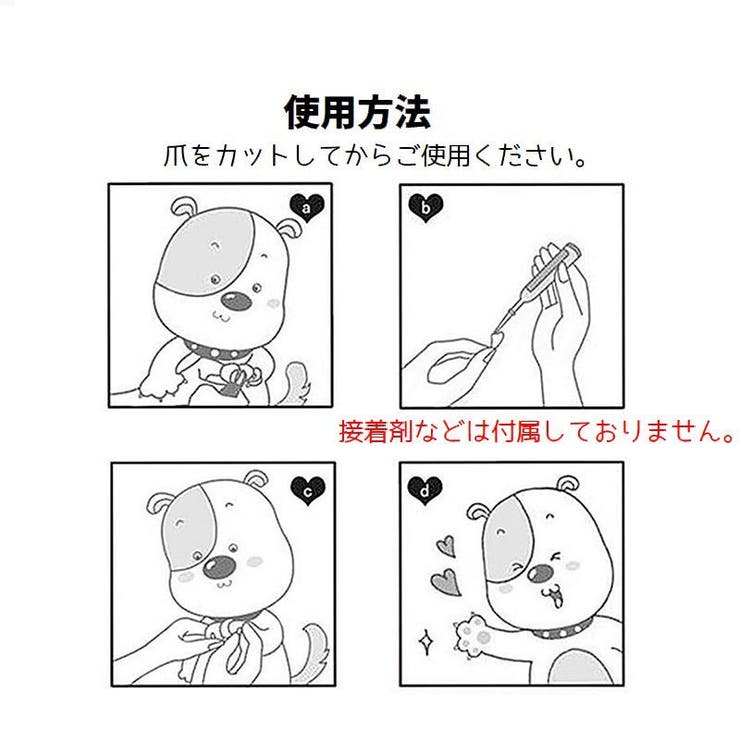 使用方法

爪をカットしてからご使用ください。

a

b

接着剤などは付属しておりません。

c

d