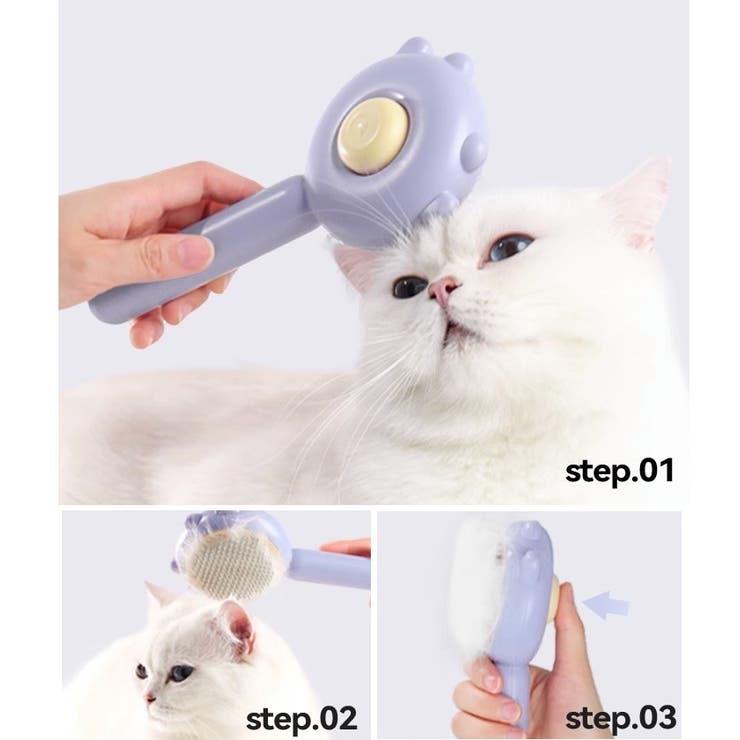 step.01

step.02

step.03