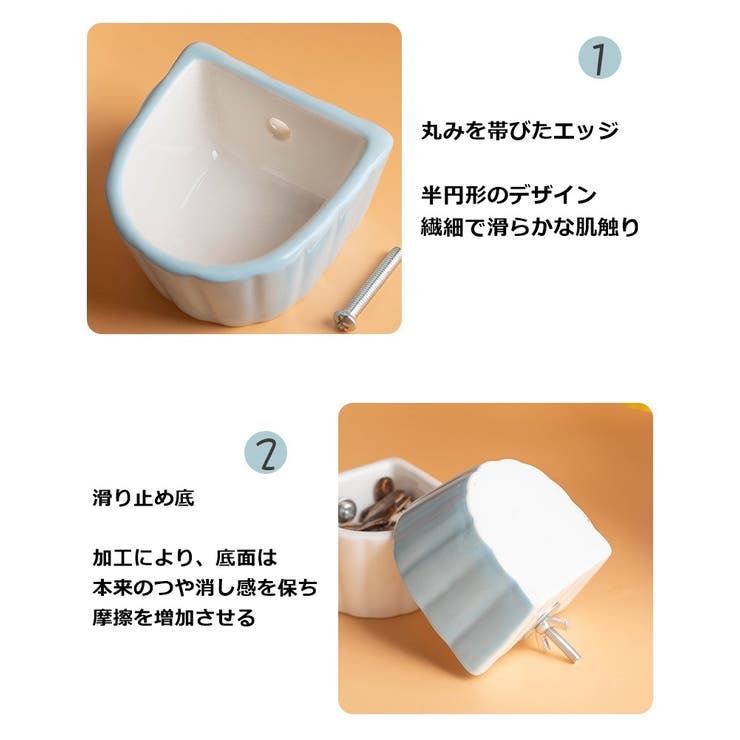 1

丸みを帯びたエッジ

半円形のデザイン
繊細で滑らかな肌触り

2

滑り止め底

加工により、底面は
本来のつや消し感を保ち
摩擦を増加させる