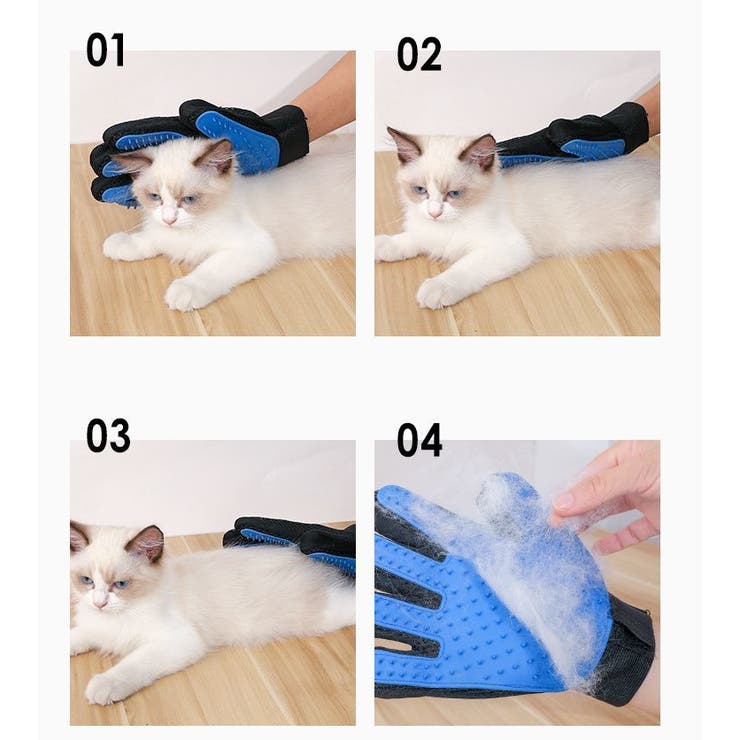 01

02

03

04