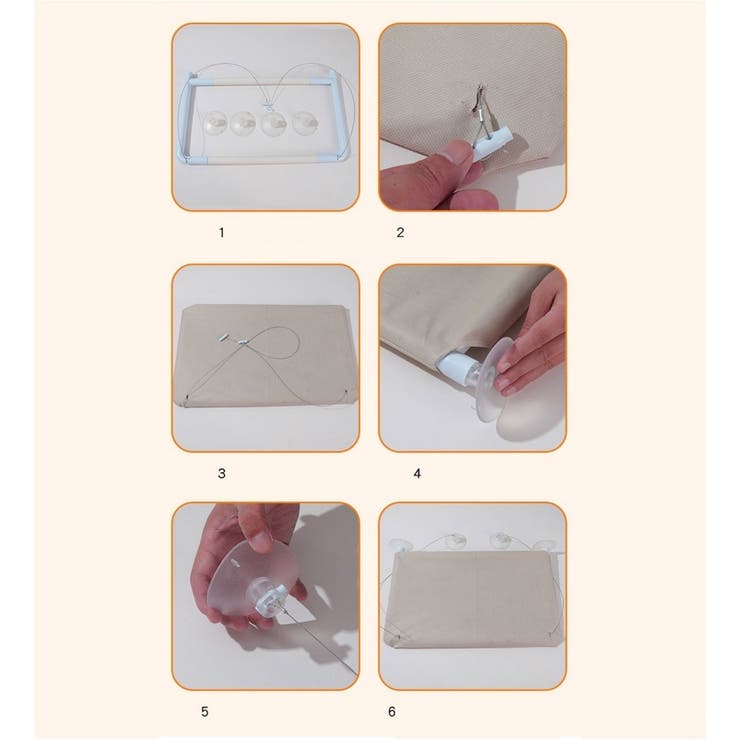 1

2

3

4

5

6