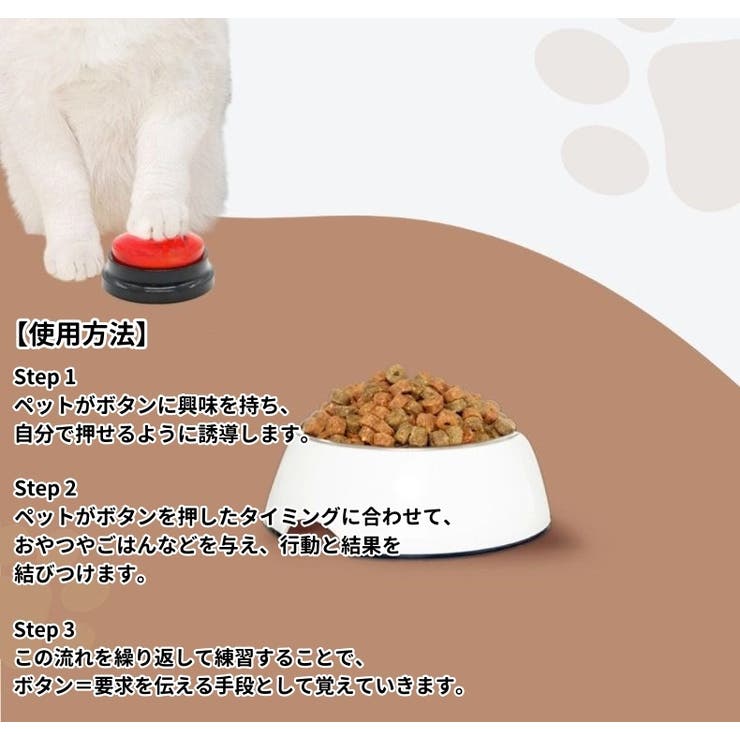 【使用方法】

Step 1
ペットがボタンに興味を持ち、自分で押せるように誘導します。

Step 2
ペットがボタンを押したタイミングに合わせて、おやつやごはんなどを与え、行動と結果を結びつけます。

Step 3
この流れを繰り返して練習することで、ボタン＝要求を伝える手段として覚えていきます。