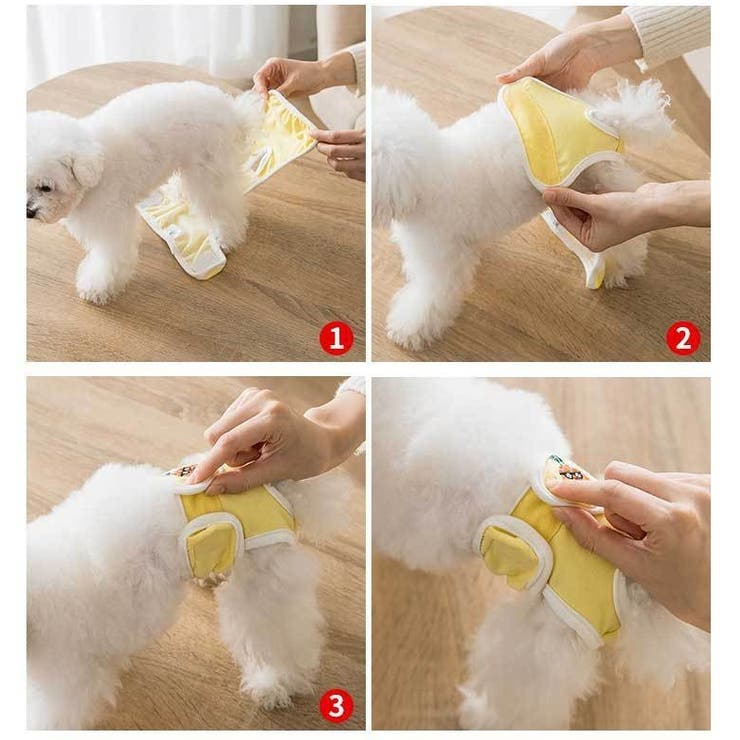 1
2
3