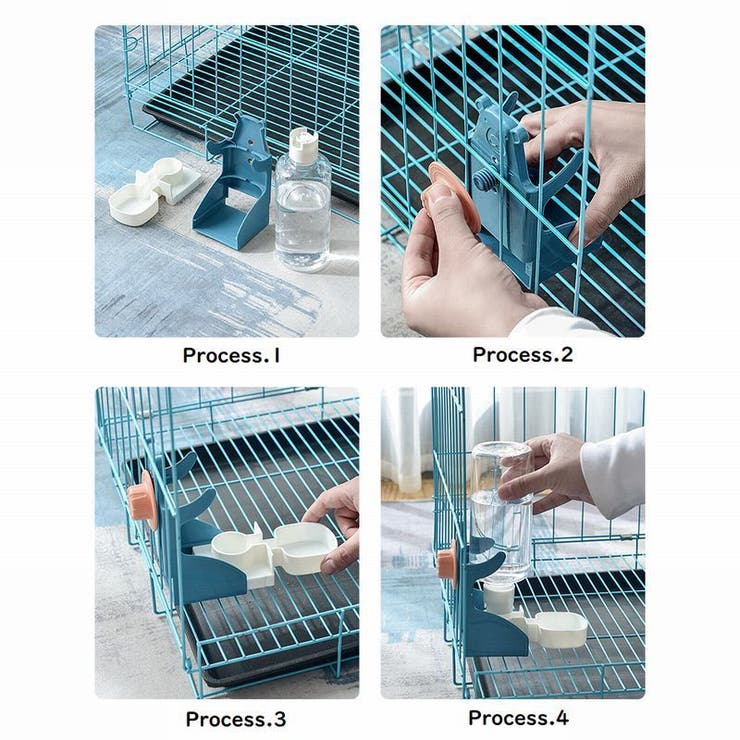 Process.1

Process.2

Process.3

Process.4