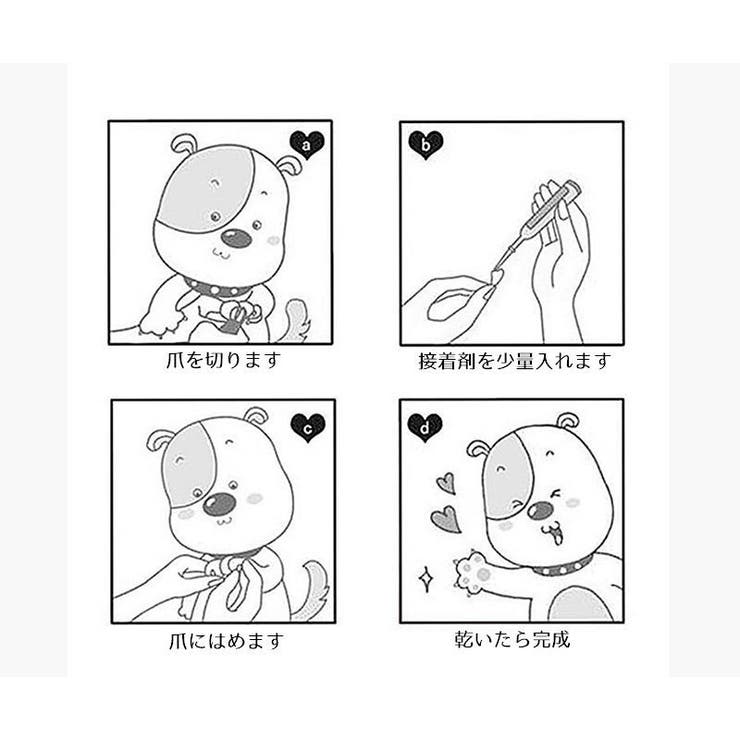 a

爪を切ります

b

接着剤を少量入れます

c

爪にはめます

d

乾いたら完成