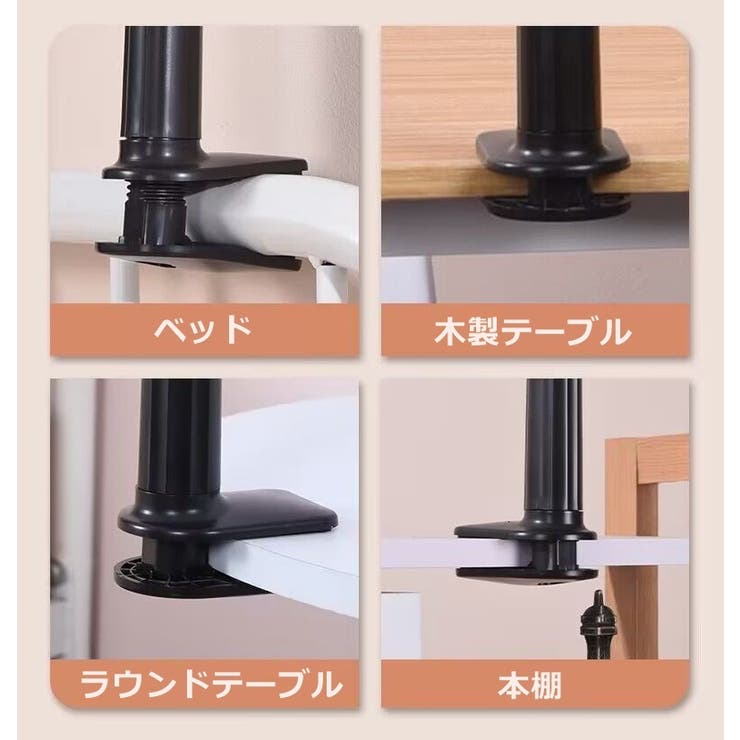 ベッド

木製テーブル

ラウンドテーブル

本棚