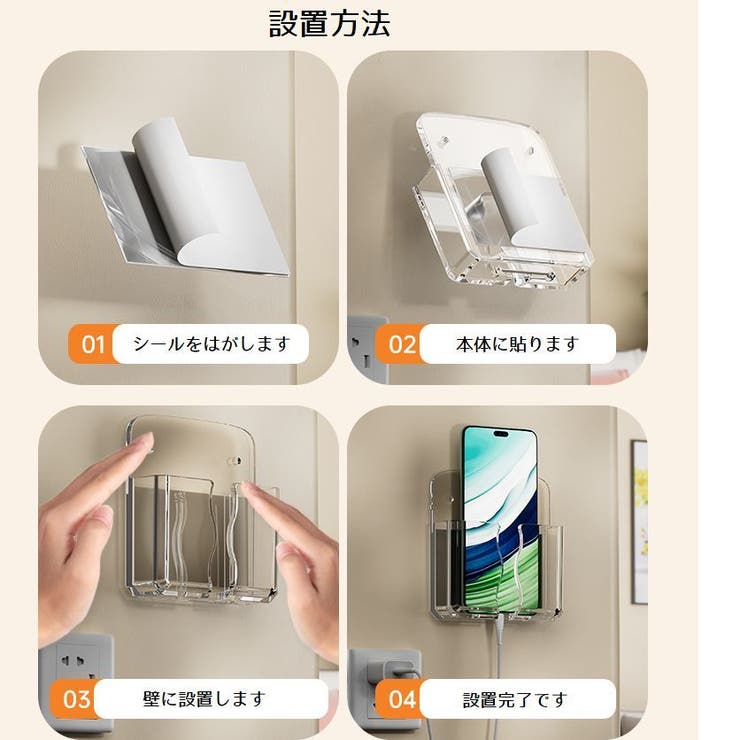 設置方法

01 シールをはがします

02 本体に貼ります

03 壁に設置します

04 設置完了です