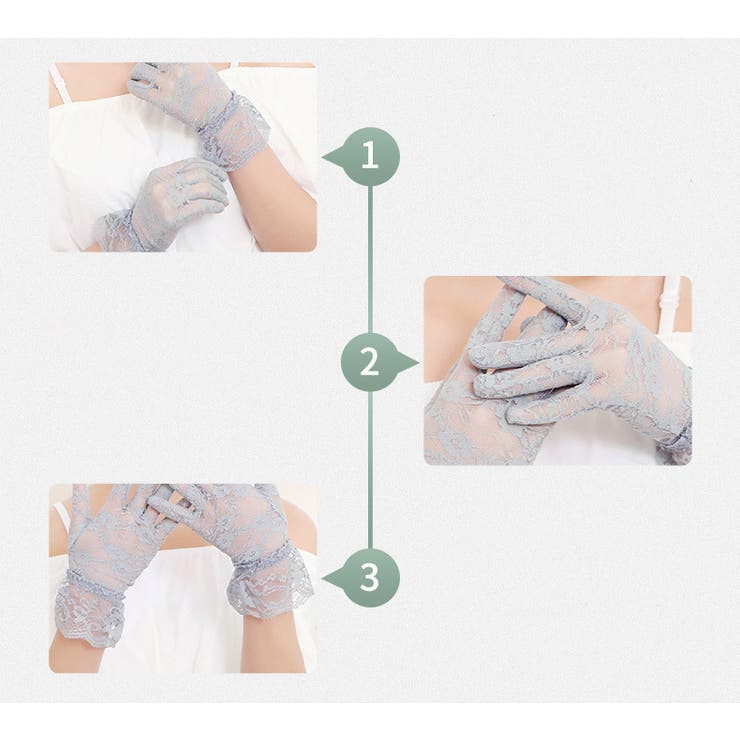 1

2

3