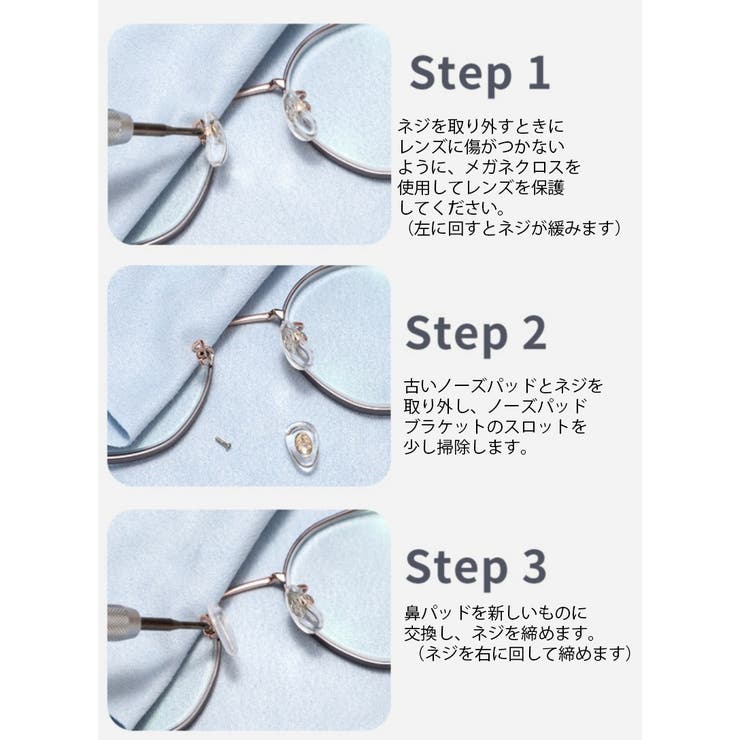 Step 1

ネジを取り外すときにレンズに傷がつかないように、メガネクロスを使用してレンズを保護してください。
（左に回すとネジが緩みます）

Step 2

古いノーズパッドとネジを取り外し、ノーズパッドブラケットのスロットを少し掃除します。

Step 3

鼻パッドを新しいものに交換し、ネジを締めます。
（ネジを右に回して締めます）