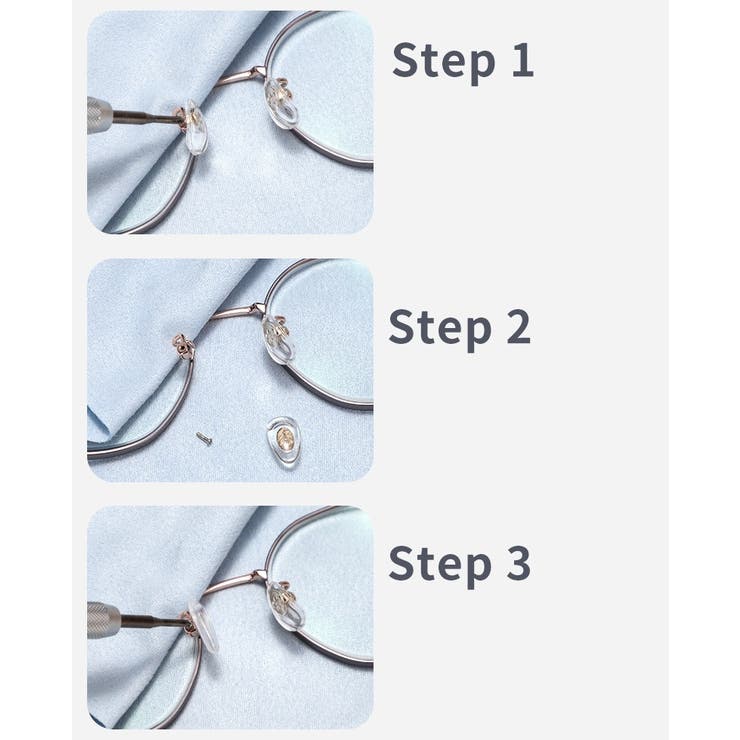 Step 1

Step 2

Step 3