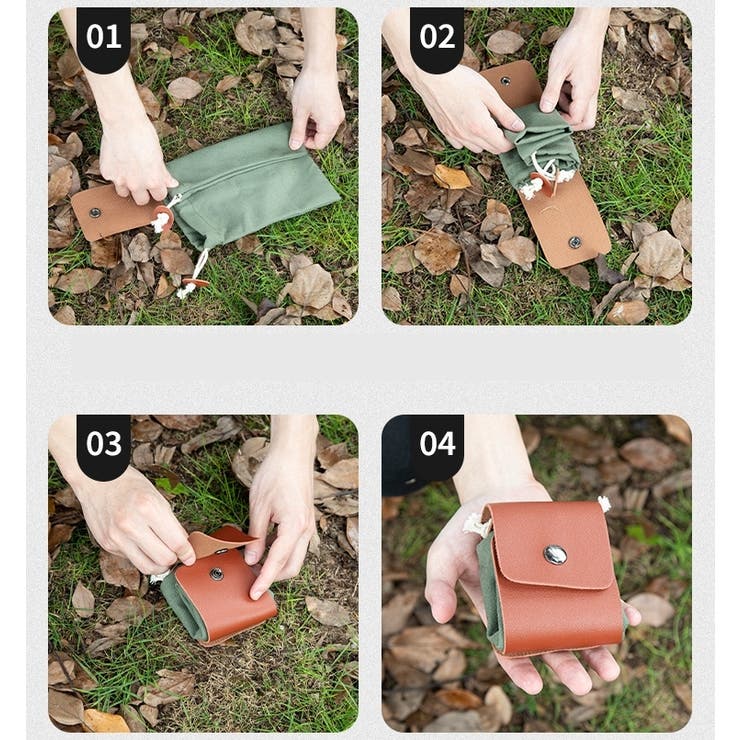 01

02

03

04