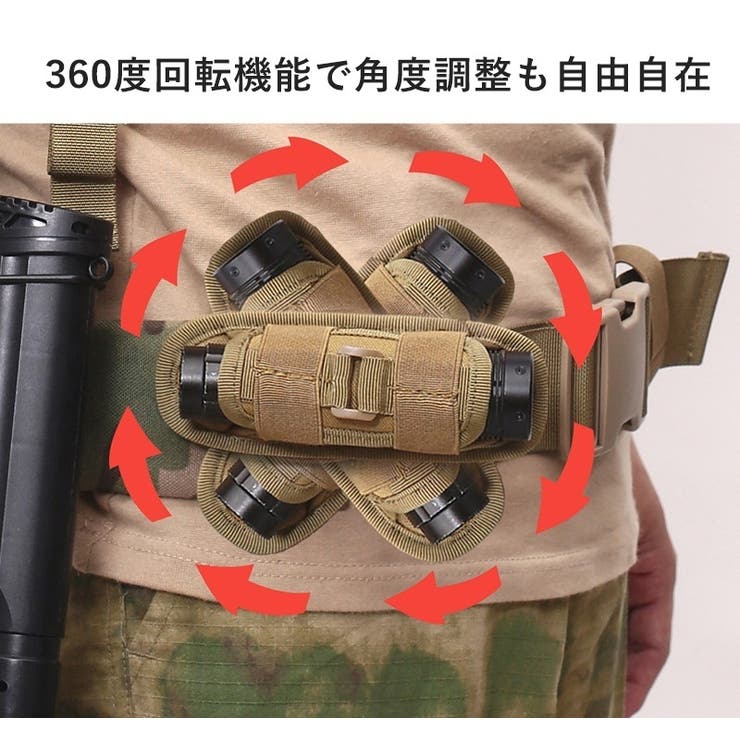 360度回転機能で角度調整も自由自在